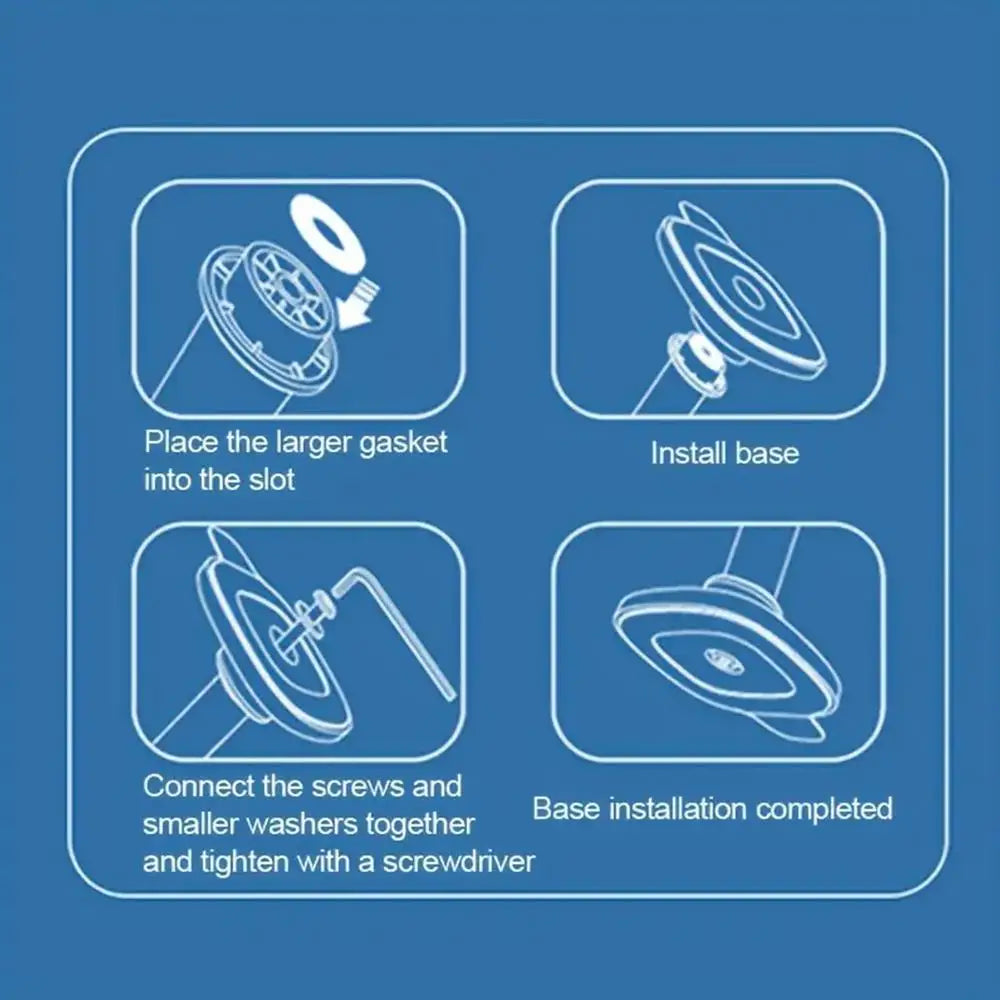 Place the larger gasket into the slot

Install base

Connect the screws and smaller washers together and tighten with a screwdriver

Base installation completed