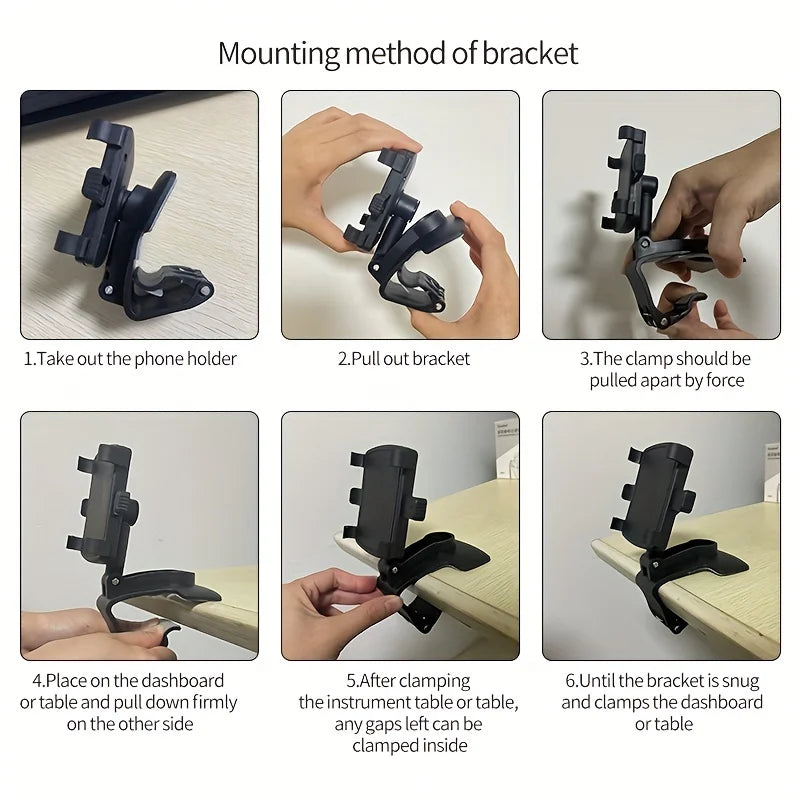 Mounting method of bracket

1.Take out the phone holder

2.Pull out bracket

3.The clamp should be pulled apart by force

4.Place on the dashboard or table and pull down firmly on the other side

5.After clamping the instrument table or table, any gaps left can be clamped inside

6.Until the bracket is snug and clamps the dashboard or table