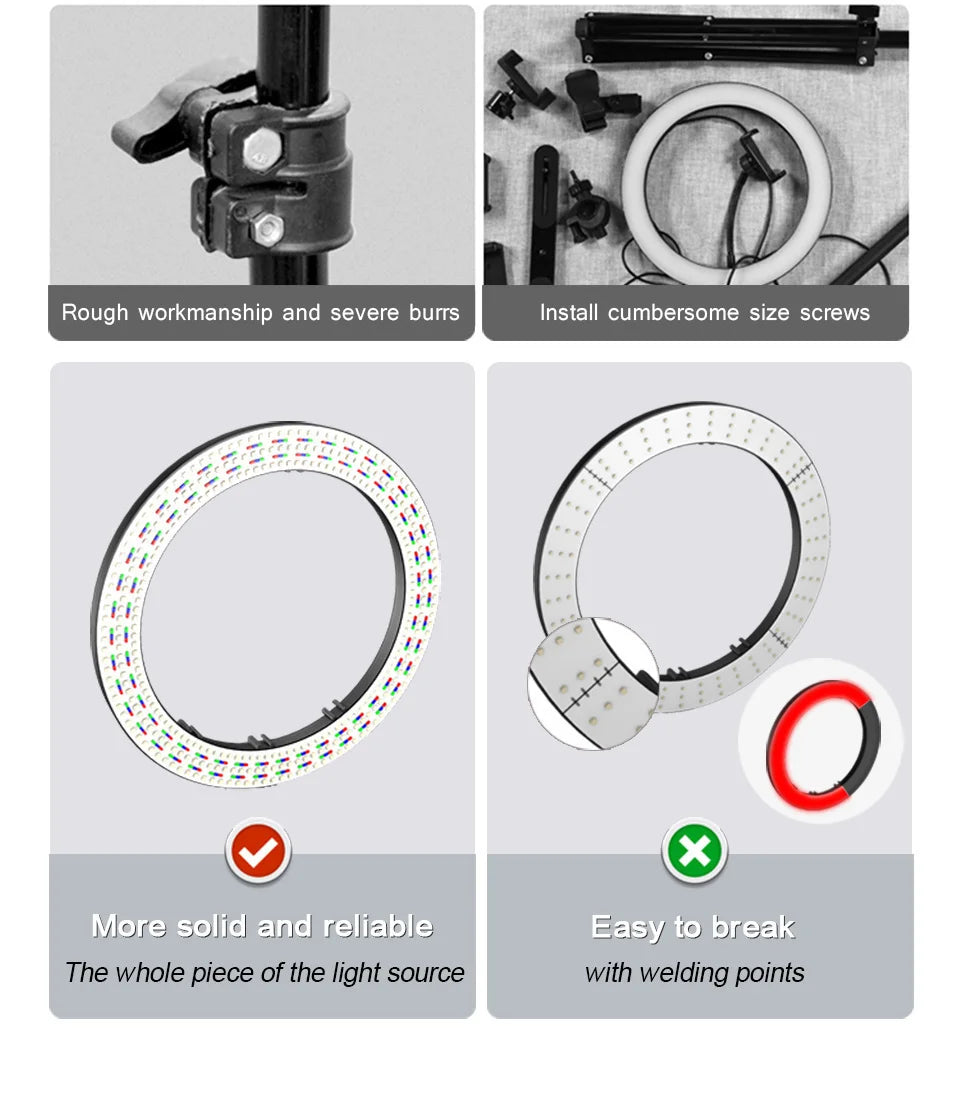 Rough workmanship and severe burrs

Install cumbersome size screws

More solid and reliable

The whole piece of the light source

Easy to break

with welding points