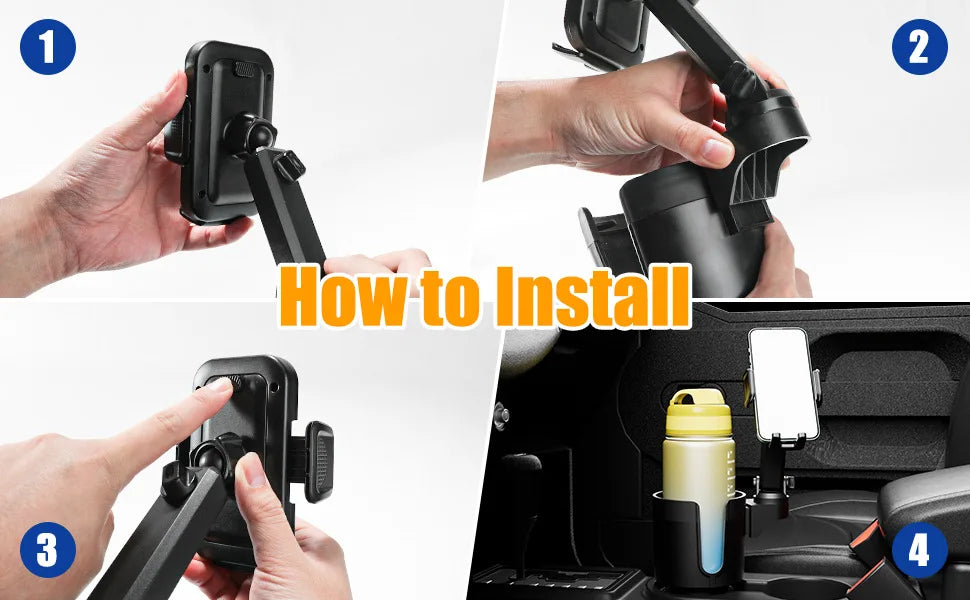 1

2

How to Install

3

4