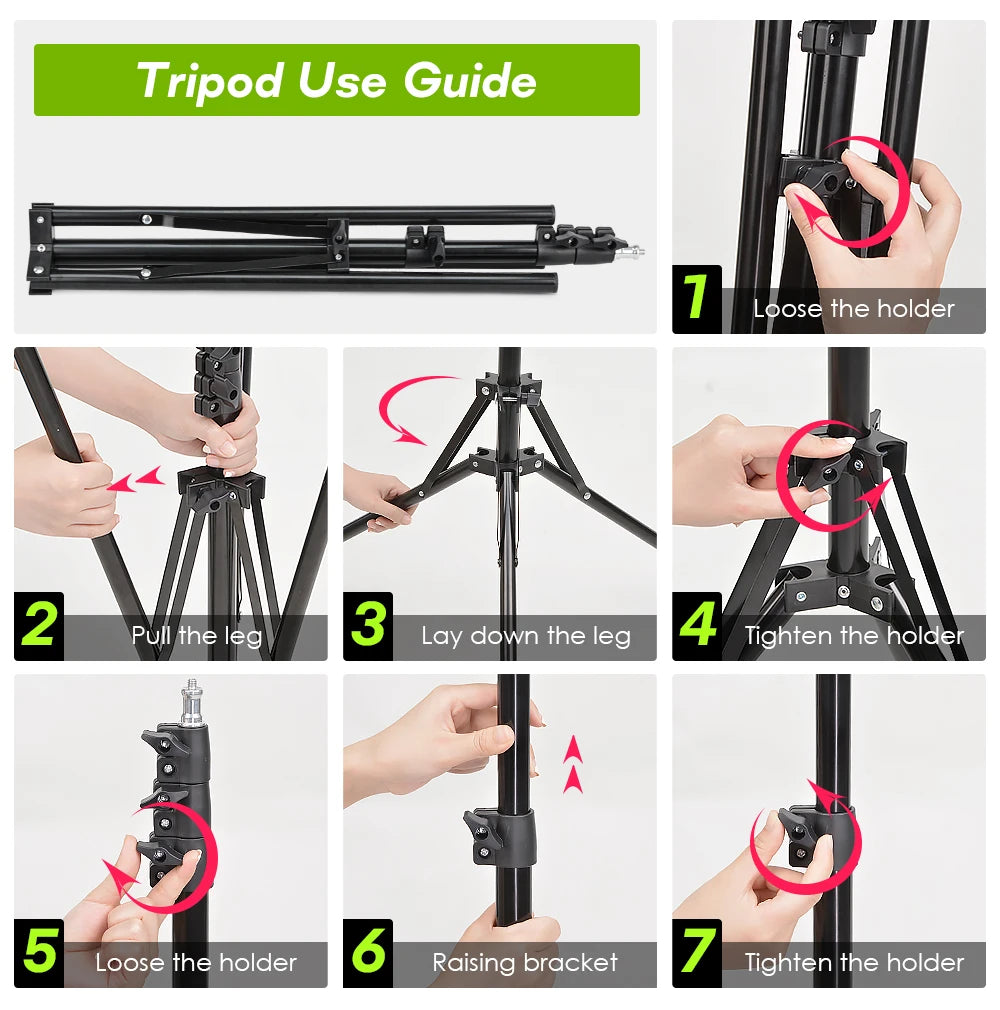 Tripod Use Guide

1 Loose the holder

2 Pull the leg

3 Lay down the leg

4 Tighten the holder

5 Loose the holder

6 Raising bracket

7 Tighten the holder